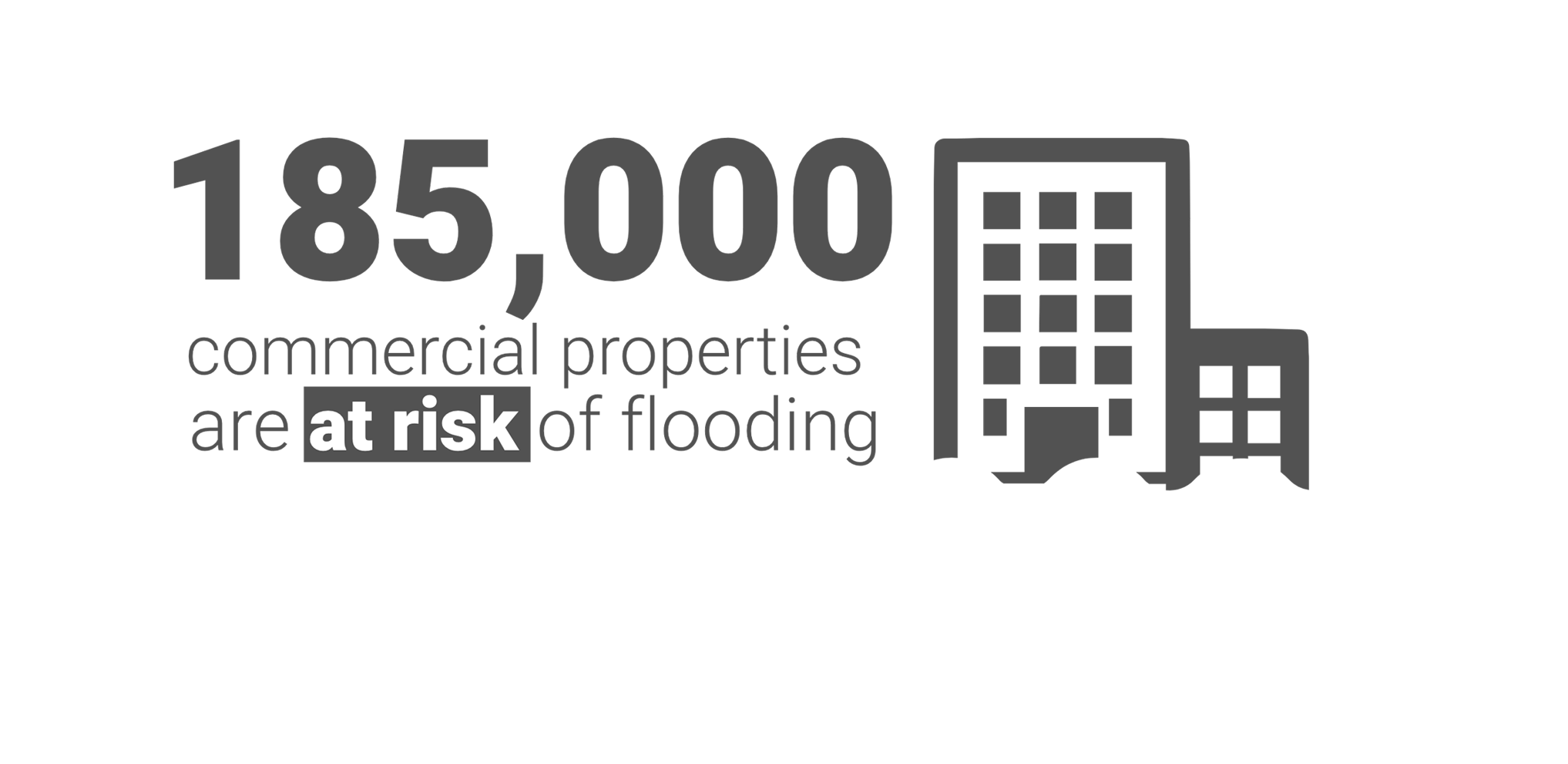 185,000
commercial properties are at risk of flooding